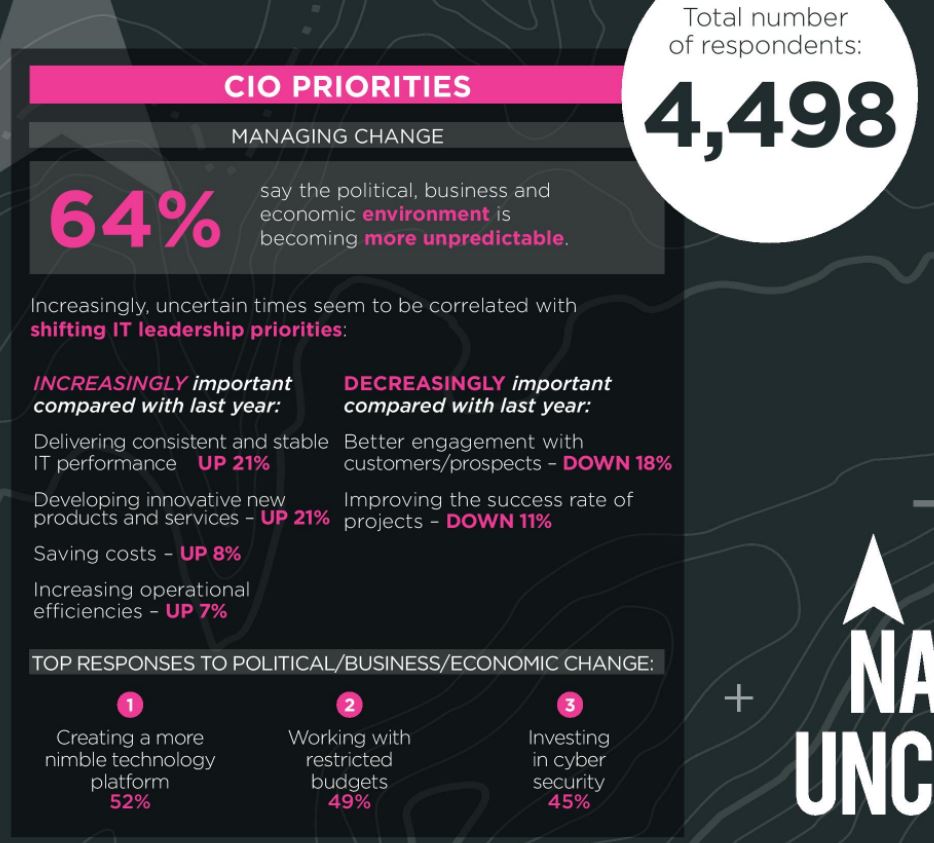 Total number of respondents:
4,498

CIO PRIORITIES

MANAGING CHANGE

64%

say the political, business and economic environment is becoming more unpredictable.

Increasingly, uncertain times seem to be correlated with shifting IT leadership priorities:

INCREASINGLY important compared with last year:

Delivering consistent and stable IT performance UP 21%

Developing innovative new products and services – UP 21%

Saving costs – UP 8%

Increasing operational efficiencies – UP 7%

DECREASINGLY important compared with last year:

Better engagement with customers/prospects – DOWN 18%

Improving the success rate of projects – DOWN 11%

TOP RESPONSES TO POLITICAL/BUSINESS/ECONOMIC CHANGE:

1
Creating a more nimble technology platform
52%

2
Working with restricted budgets
49%

3
Investing in cyber security
45%

NA
UNC